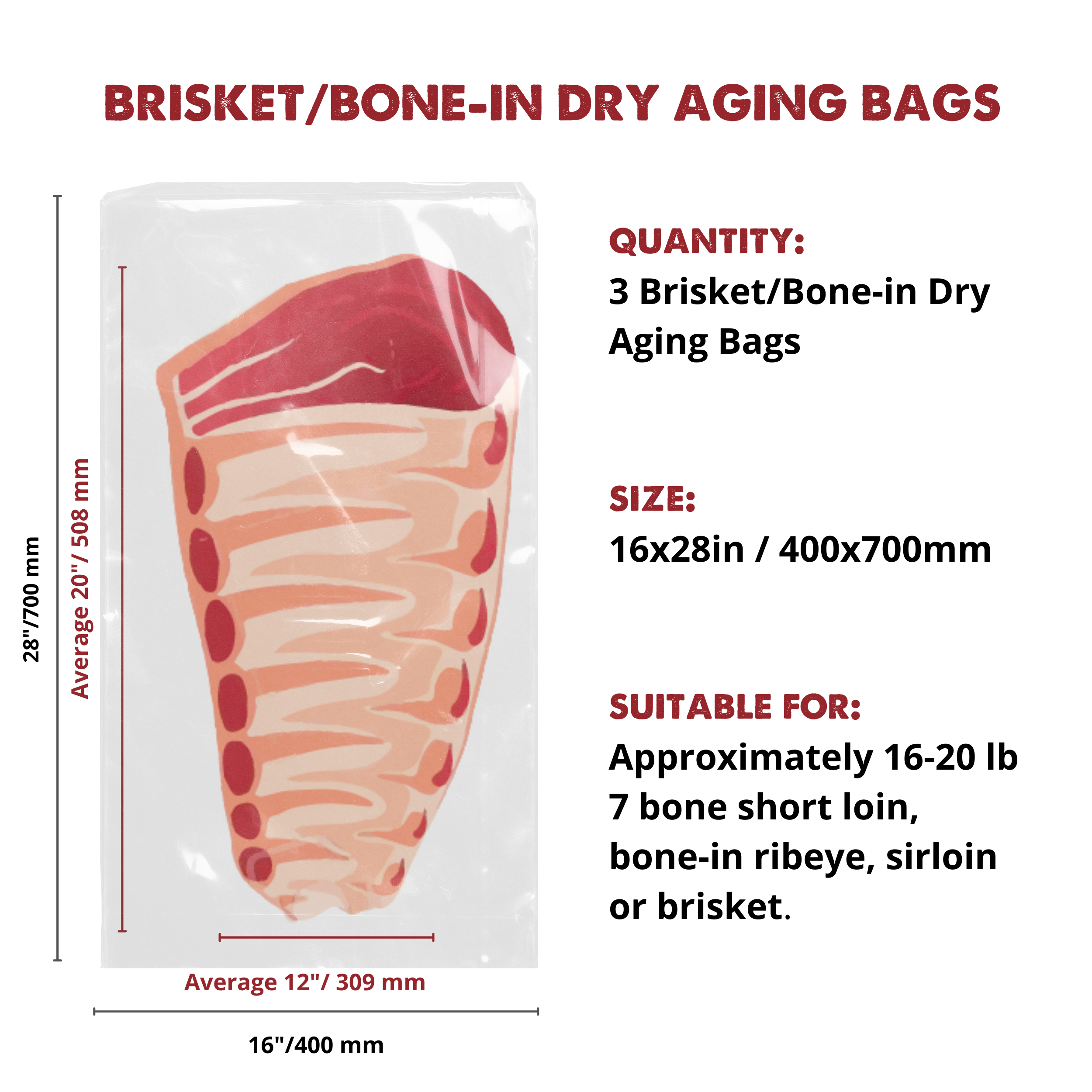 BRISKET/BONE-IN DRY AGING BAGS

28"/700 mm

Average 20"/ 508 mm

Average 12"/ 309 mm

16"/400 mm

QUANTITY:
3 Brisket/Bone-in Dry Aging Bags

SIZE:
16x28in / 400x700mm

SUITABLE FOR:
Approximately 16-20 lb 7 bone short loin, bone-in ribeye, sirloin or brisket.