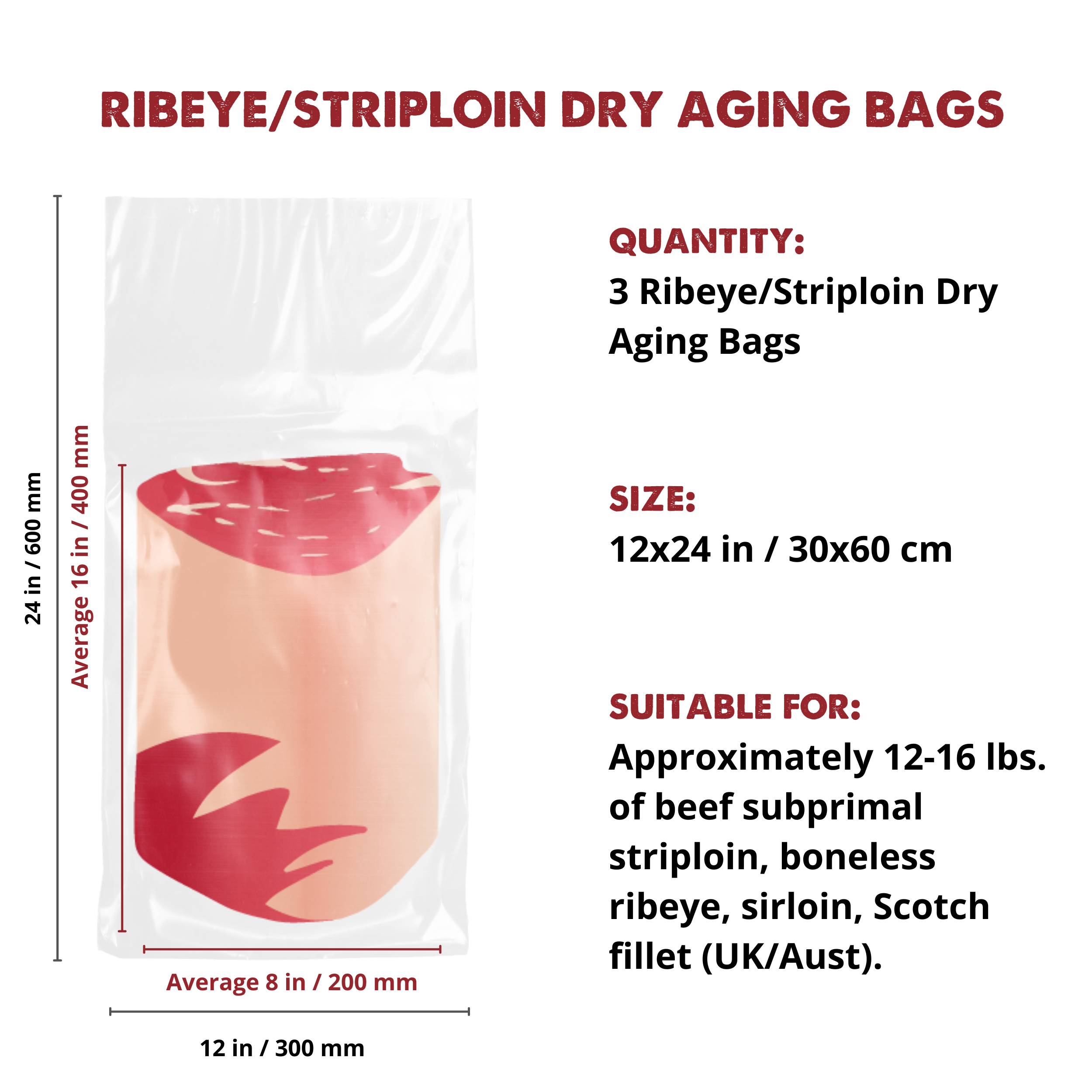 RIBEYE/STRIPLOIN DRY AGING BAGS

24 in / 600 mm

Average 16 in / 400 mm

Average 8 in / 200 mm

12 in / 300 mm

QUANTITY:
3 Ribeye/Striploin Dry Aging Bags

SIZE:
12x24 in / 30x60 cm

SUITABLE FOR:
Approximately 12-16 lbs. of beef subprimal striploin, boneless ribeye, sirloin, Scotch fillet (UK/Aust).